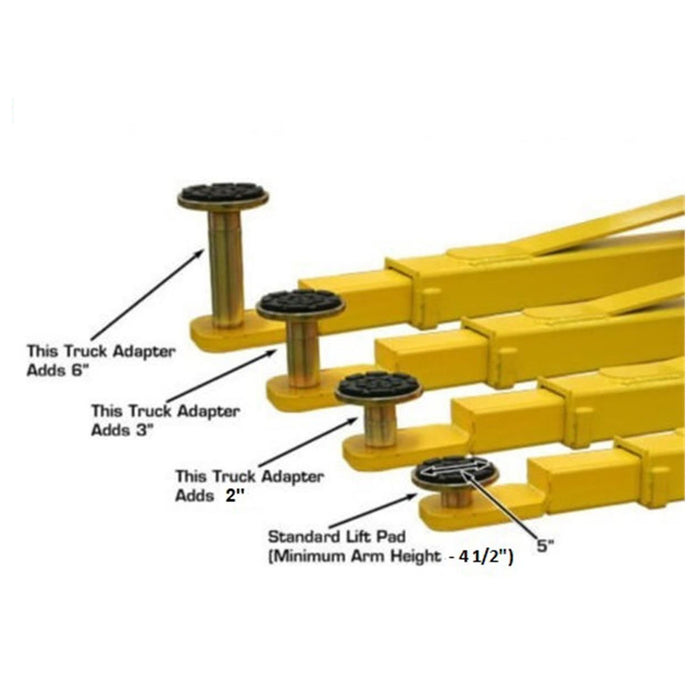 This Truck Adapter
Adds 6"

This Truck Adapter
Adds 3"

This Truck Adapter
Adds 2"

Standard Lift Pad
(Minimum Arm Height - 4 1/2")

5"