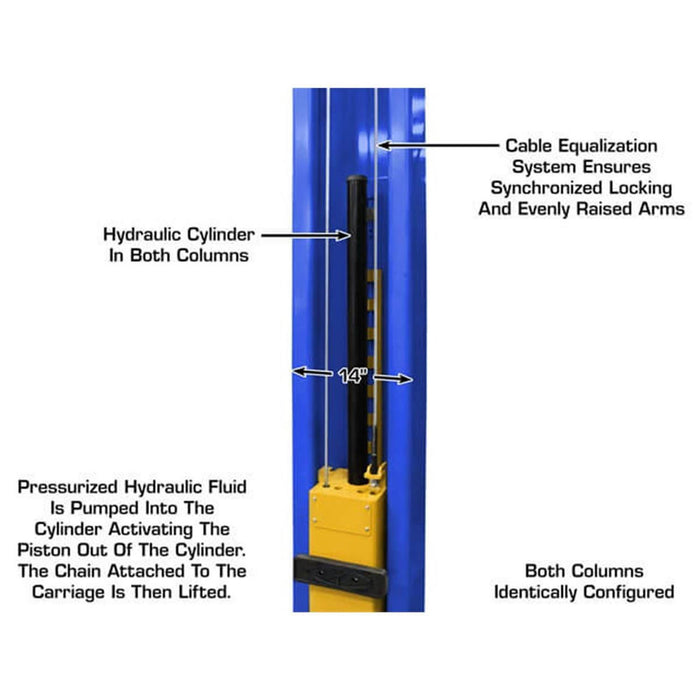 Cable Equalization System Ensures Synchronized Locking And Evenly Raised Arms

Hydraulic Cylinder In Both Columns

14"

Pressurized Hydraulic Fluid Is Pumped Into The Cylinder Activating The Piston Out Of The Cylinder. The Chain Attached To The Carriage Is Then Lifted.

Both Columns Identically Configured