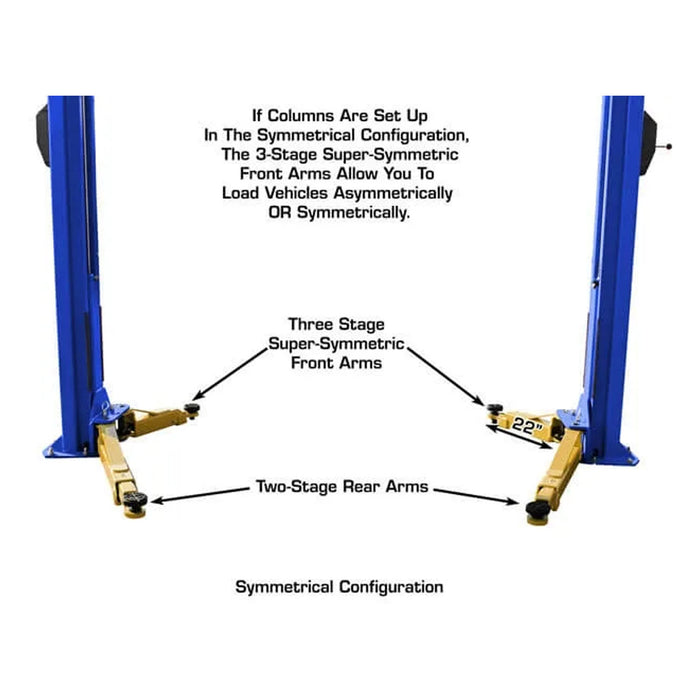 If Columns Are Set Up In The Symmetrical Configuration, The 3-Stage Super-Symmetric Front Arms Allow You To Load Vehicles Asymmetrically OR Symmetrically.

Three Stage Super-Symmetric Front Arms

22"

Two-Stage Rear Arms

Symmetrical Configuration