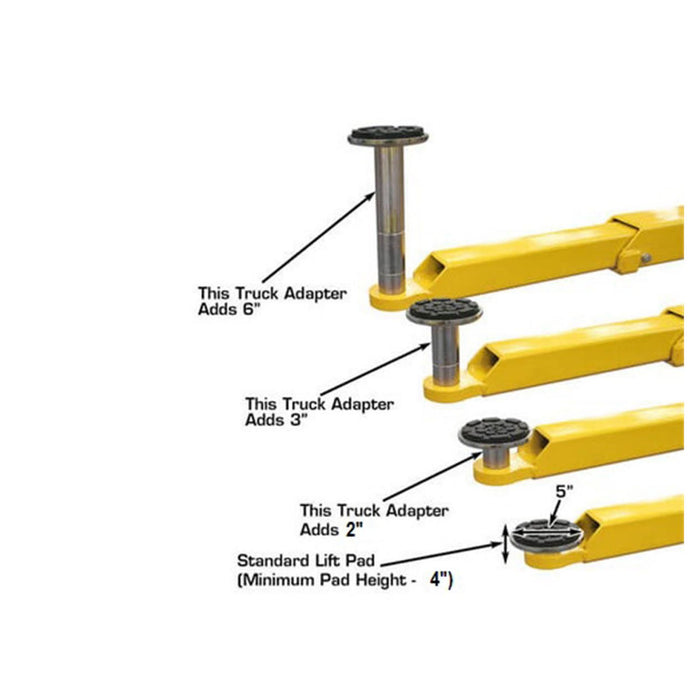 This Truck Adapter Adds 6"

This Truck Adapter Adds 3"

This Truck Adapter Adds 2"

5"

Standard Lift Pad (Minimum Pad Height - 4")