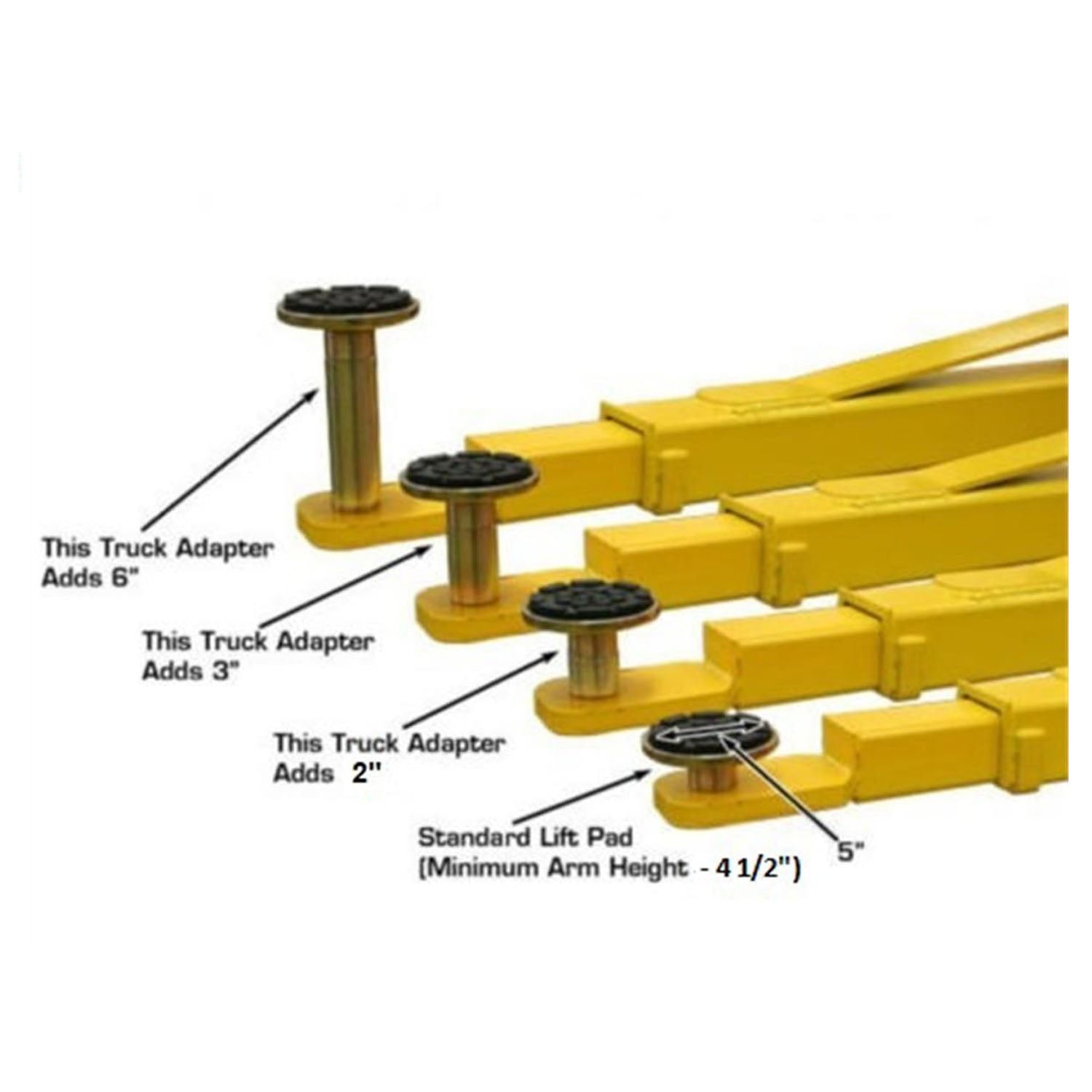 This Truck Adapter Adds 6"

This Truck Adapter Adds 3"

This Truck Adapter Adds 2"

Standard Lift Pad (Minimum Arm Height - 4 1/2")

5"