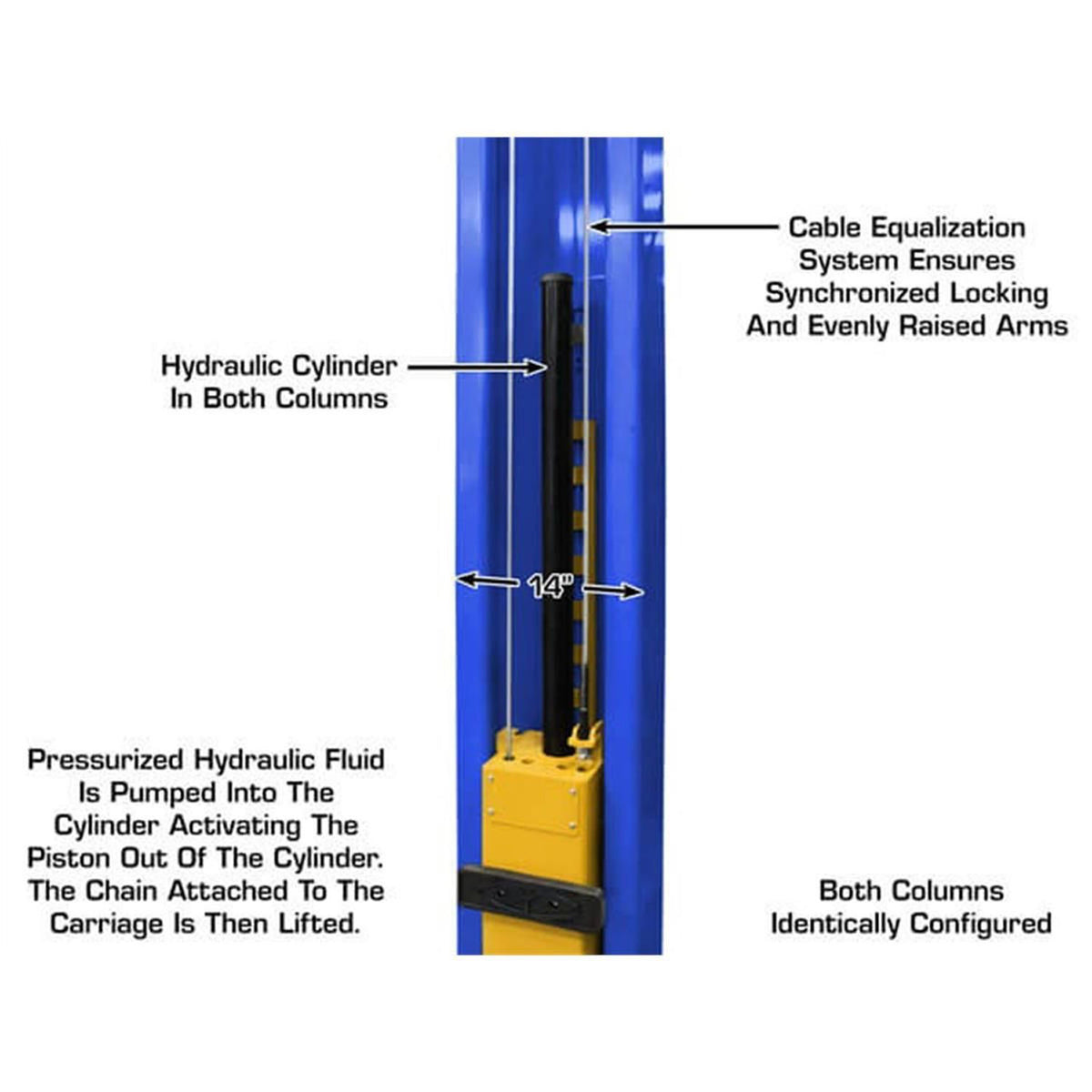 Cable Equalization System Ensures Synchronized Locking And Evenly Raised Arms

Hydraulic Cylinder In Both Columns

14"

Pressurized Hydraulic Fluid Is Pumped Into The Cylinder Activating The Piston Out Of The Cylinder. The Chain Attached To The Carriage Is Then Lifted.

Both Columns Identically Configured