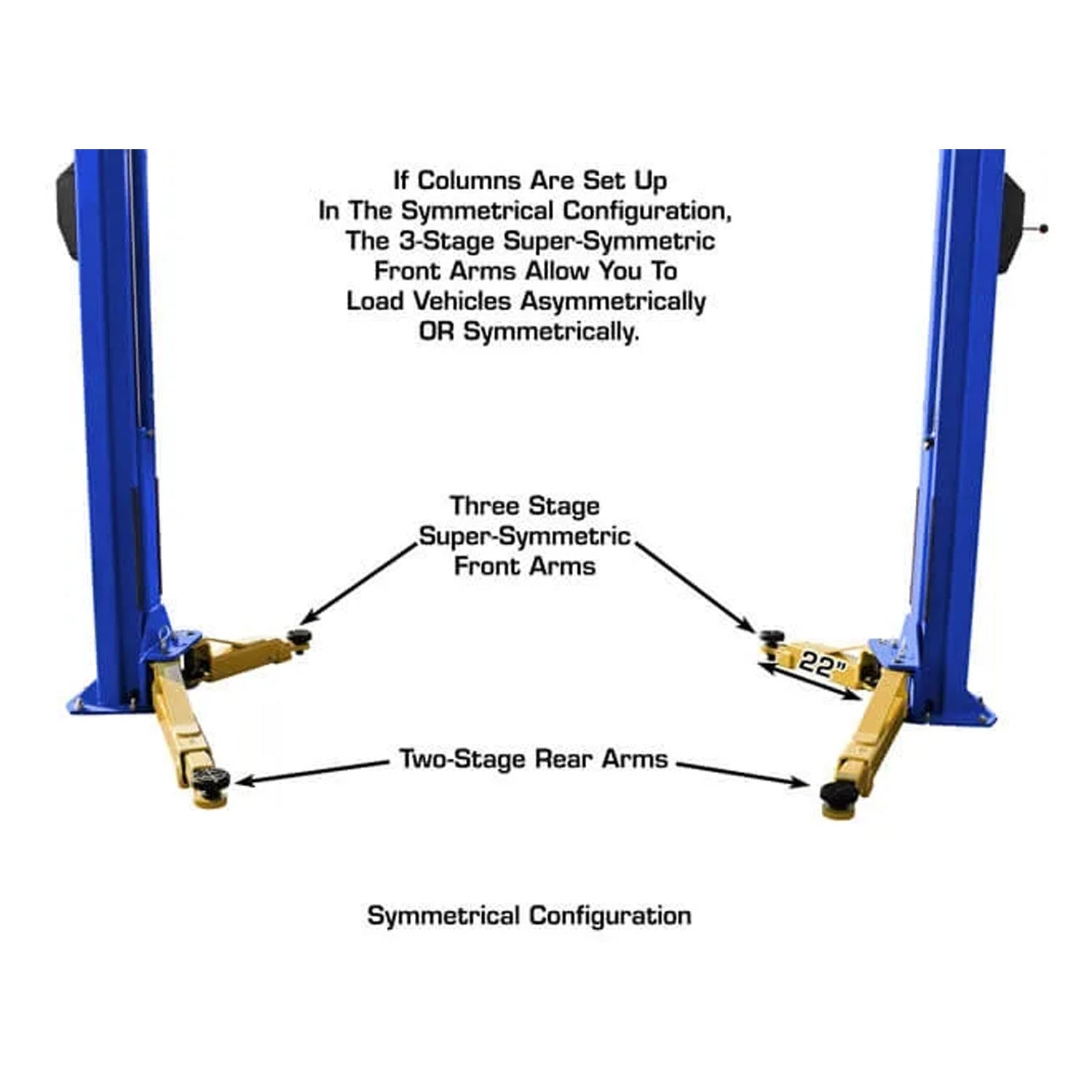 If Columns Are Set Up In The Symmetrical Configuration, The 3-Stage Super-Symmetric Front Arms Allow You To Load Vehicles Asymmetrically OR Symmetrically.

Three Stage Super-Symmetric Front Arms

22"

Two-Stage Rear Arms

Symmetrical Configuration