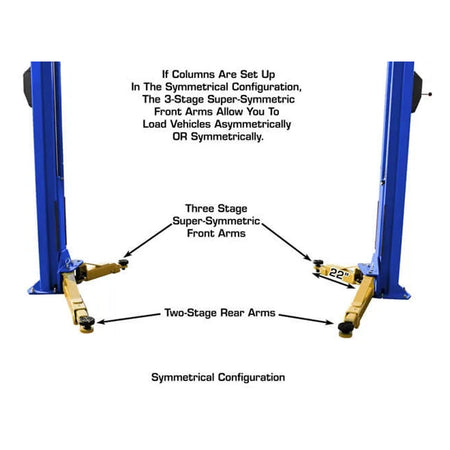 If Columns Are Set Up In The Symmetrical Configuration, The 3-Stage Super-Symmetric Front Arms Allow You To Load Vehicles Asymmetrically OR Symmetrically.

Three Stage Super-Symmetric Front Arms

22"

Two-Stage Rear Arms

Symmetrical Configuration